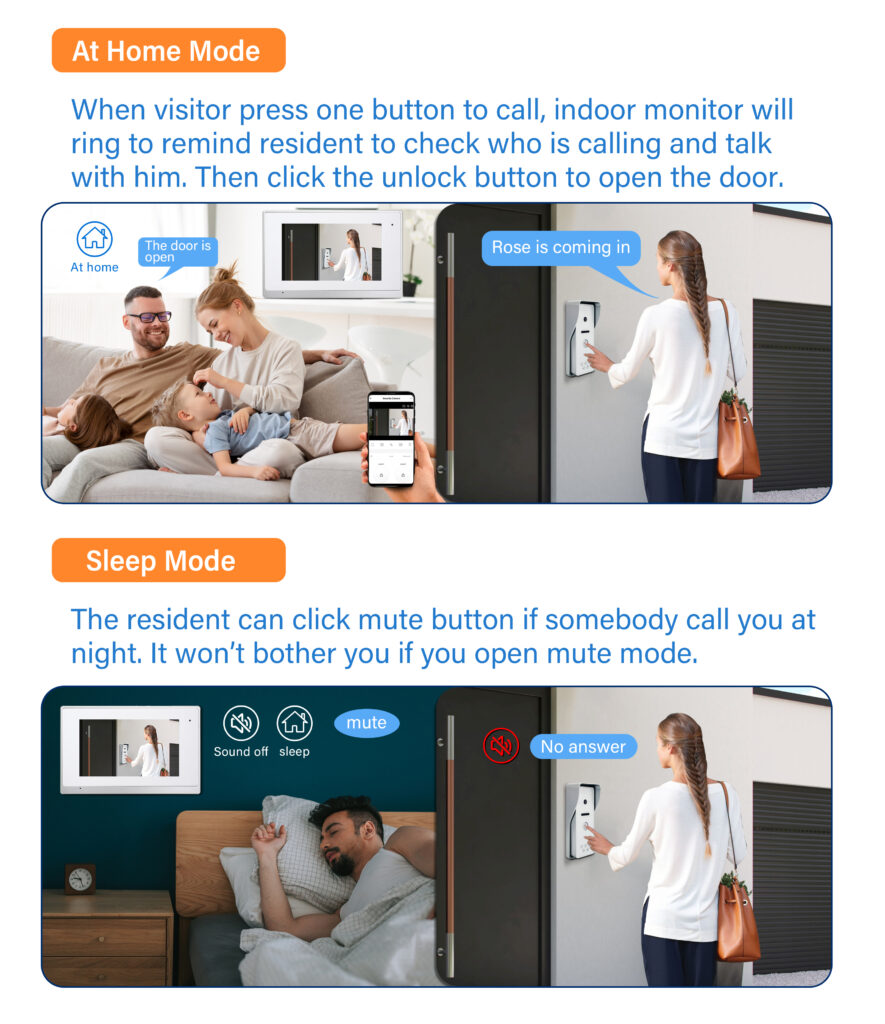 At Home Mode

When visitor press one button to call, indoor monitor will ring to remind resident to check who is calling and talk with him. Then click the unlock button to open the door.

At home

The door is open

Rose is coming in

Sleep Mode

The resident can click mute button if somebody call you at night. It won't bother you if you open mute mode.

Sound off

sleep

mute

No answer