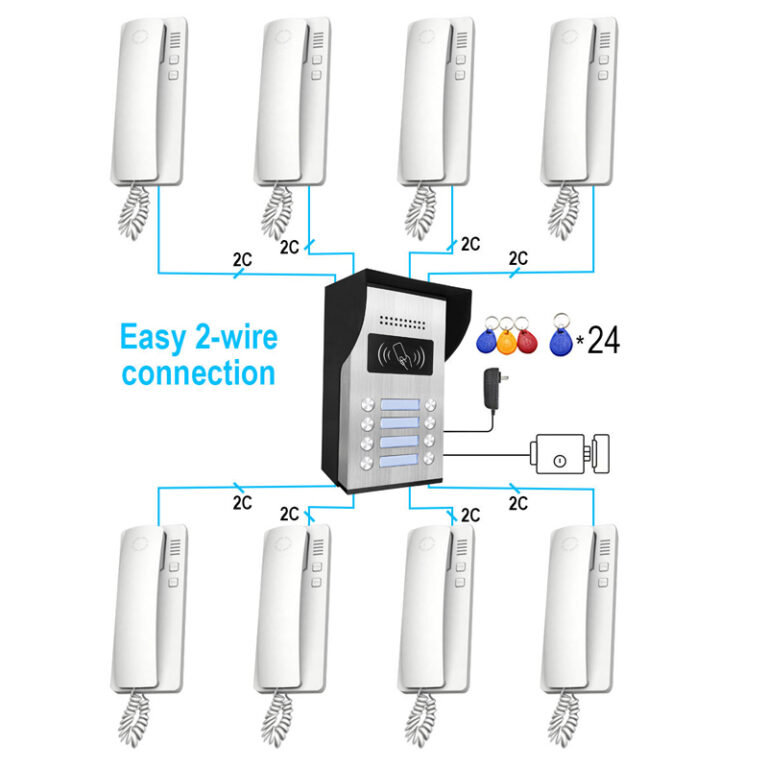 2C

2C

2C

2C

Easy 2-wire connection

*24

2C

2C

2C

2C