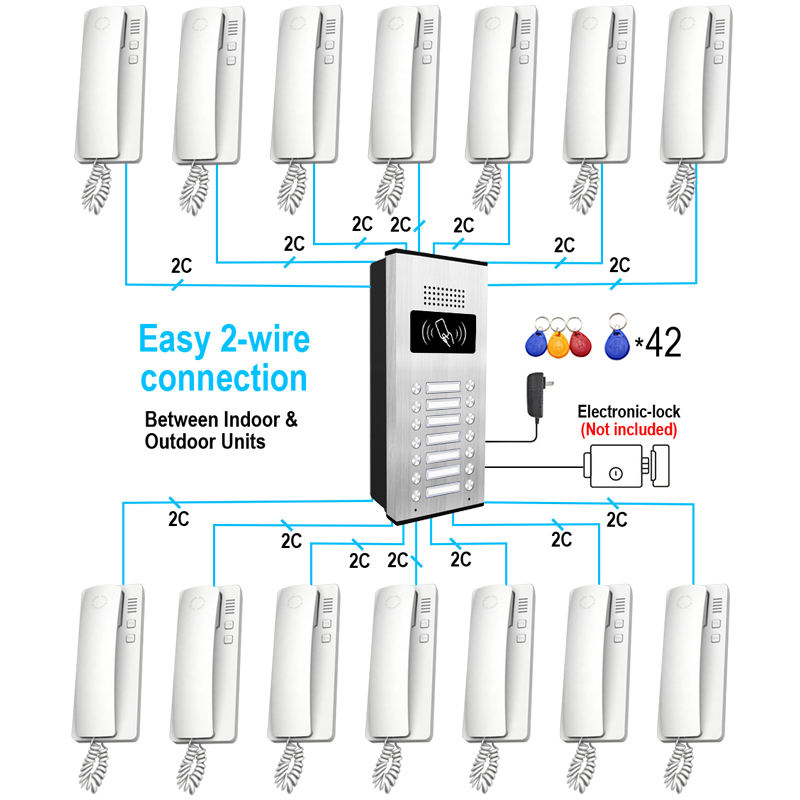 2C 2C 2C 2C 2C 2C 2C

Easy 2-wire connection

Between Indoor & Outdoor Units

*42

Electronic-lock
(Not included)

2C 2C 2C 2C 2C 2C 2C