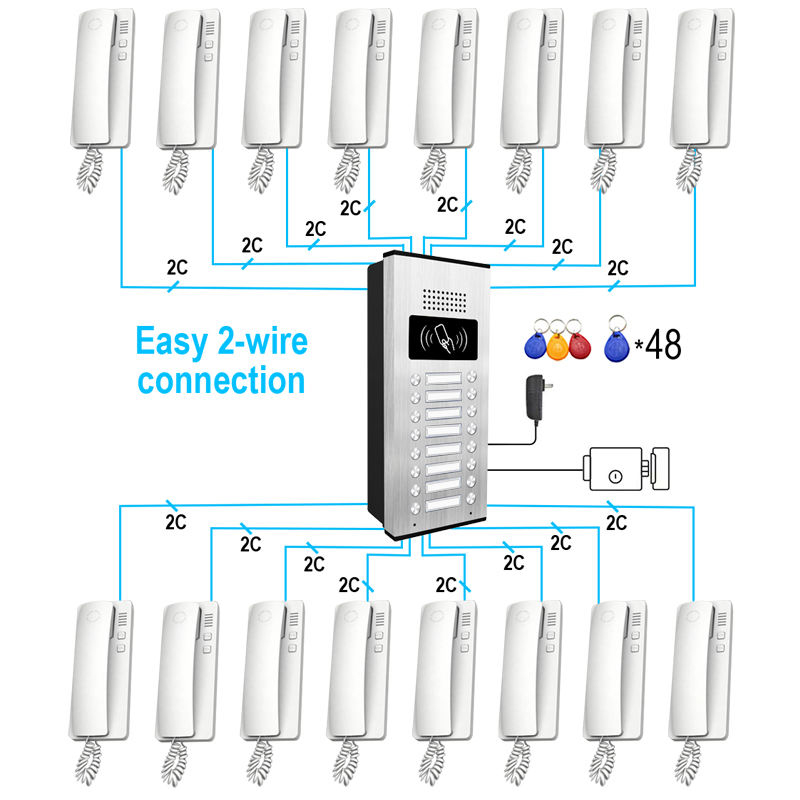 2C
2C
2C
2C
2C
2C
2C
2C

Easy 2-wire connection

*48

2C
2C
2C
2C
2C
2C
2C
2C