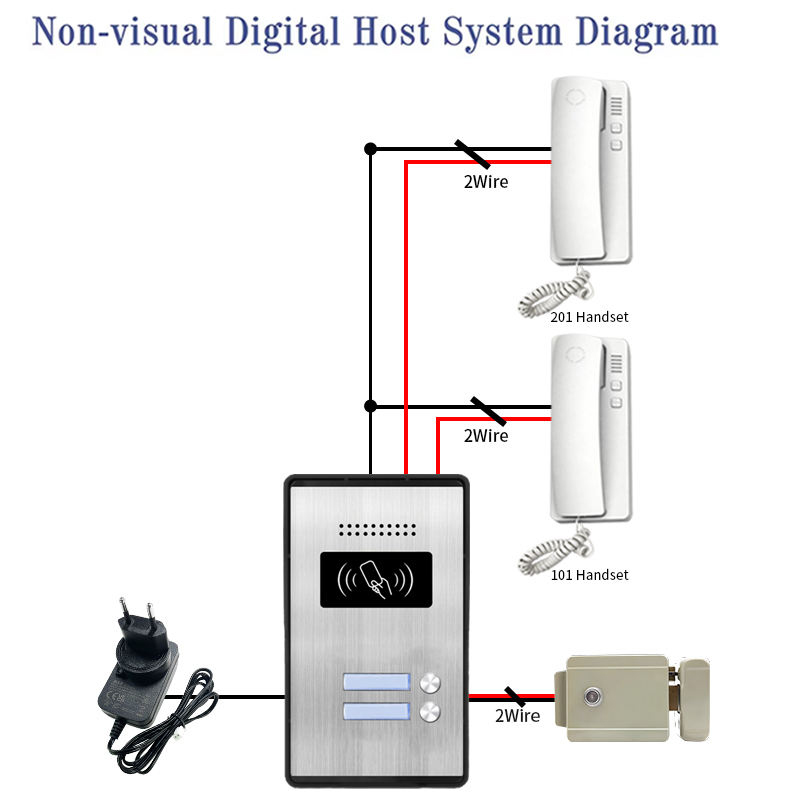 Non-visual Digital Host System Diagram

2Wire

201 Handset

2Wire

101 Handset

2Wire