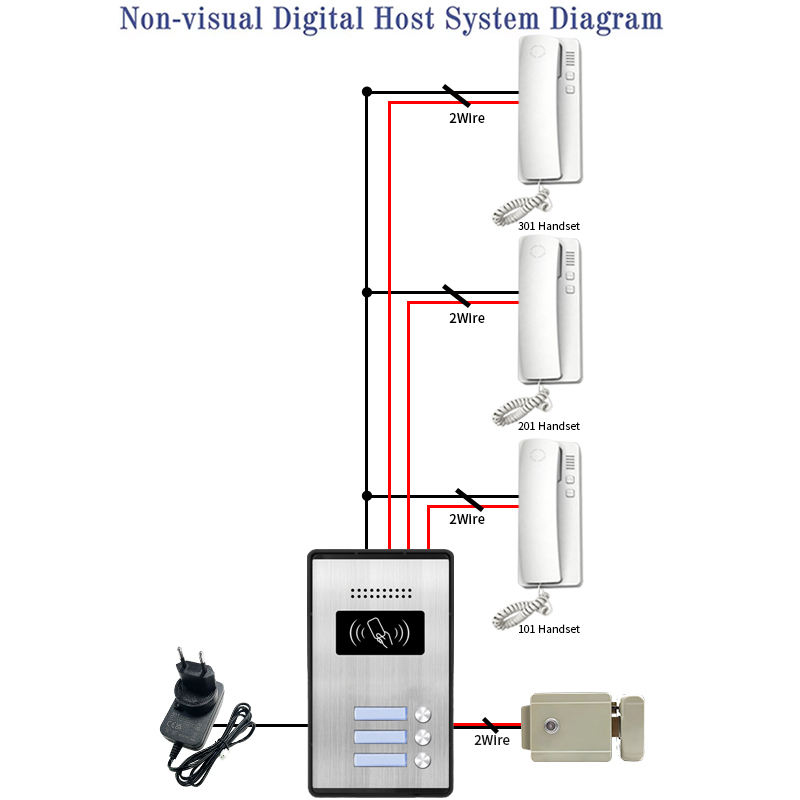 Non-visual Digital Host System Diagram

2Wire

301 Handset

2Wire

201 Handset

2Wire

101 Handset

2Wire